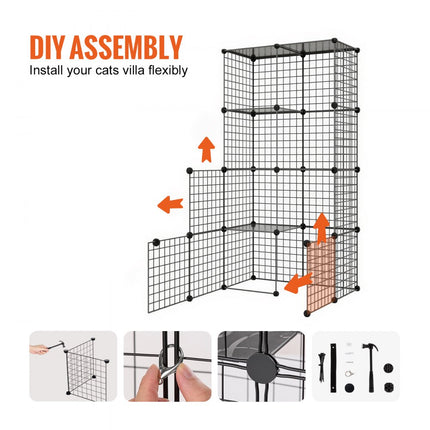 DIY ASSEMBLY
Install your cats villa flexibly