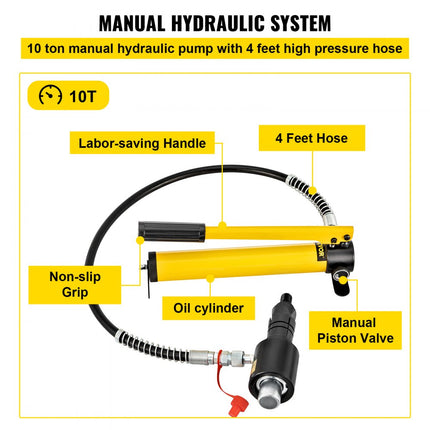 MANUAL HYDRAULIC SYSTEM

10 ton manual hydraulic pump with 4 feet high pressure hose

10T

Labor-saving Handle

4 Feet Hose

Non-slip Grip

Oil cylinder

Manual Piston Valve