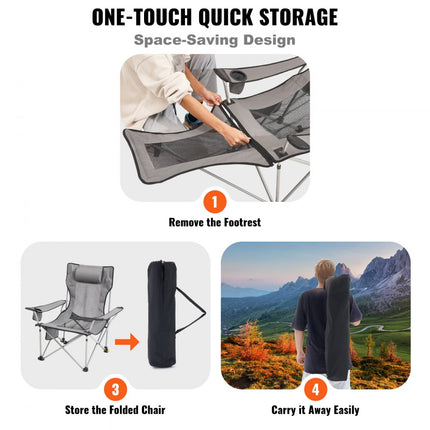 ONE-TOUCH QUICK STORAGE

Space-Saving Design

1

Remove the Footrest

3

Store the Folded Chair

4

Carry it Away Easily