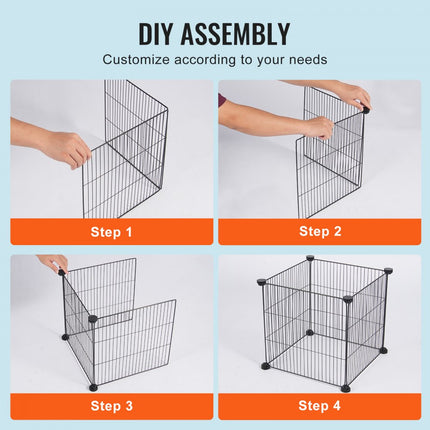 DIY ASSEMBLY
Customize according to your needs

Step 1

Step 2

Step 3

Step 4