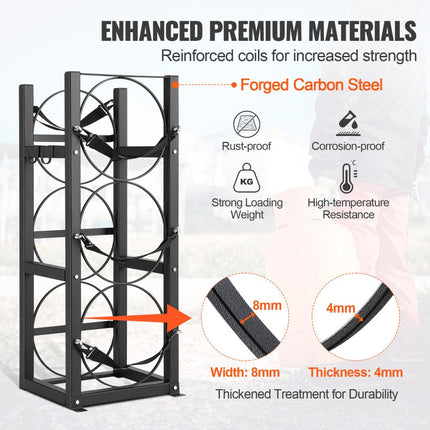 ENHANCED PREMIUM MATERIALS
Reinforced coils for increased strength

Forged Carbon Steel

Rust-proof

Corrosion-proof

KG

Strong Loading Weight

High-temperature Resistance

8mm

4mm

Width: 8mm

Thickness: 4mm

Thickened Treatment for Durability