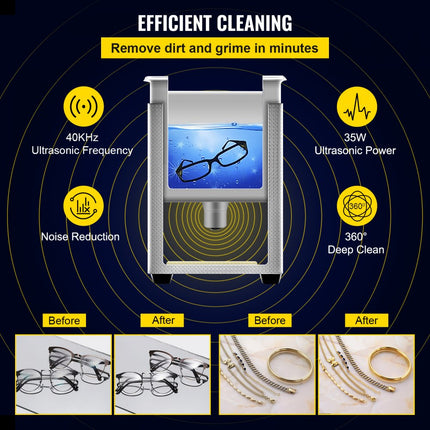 EFFICIENT CLEANING

Remove dirt and grime in minutes

40KHz
Ultrasonic Frequency

Noise Reduction

35W
Ultrasonic Power

360°

360°
Deep Clean

Before

After

Before

After