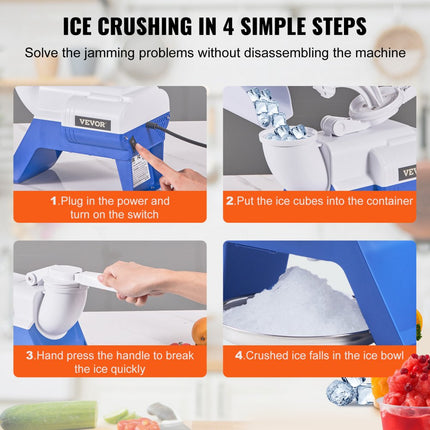 ICE CRUSHING IN 4 SIMPLE STEPS

Solve the jamming problems without disassembling the machine

VEVOR

1.Plug in the power and turn on the switch

VEV

2.Put the ice cubes into the container

3.Hand press the handle to break the ice quickly

4.Crushed ice falls in the ice bowl