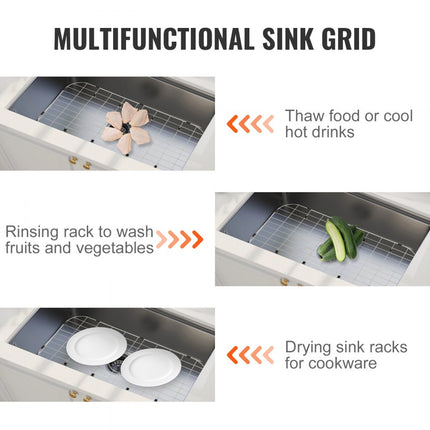 MULTIFUNCTIONAL SINK GRID

Thaw food or cool hot drinks

Rinsing rack to wash fruits and vegetables

Drying sink racks for cookware