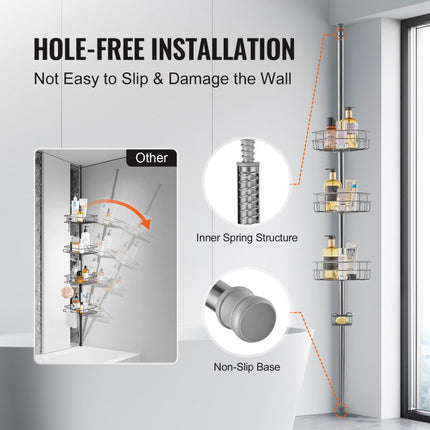 HOLE-FREE INSTALLATION
Not Easy to Slip & Damage the Wall

Other

Inner Spring Structure

Non-Slip Base