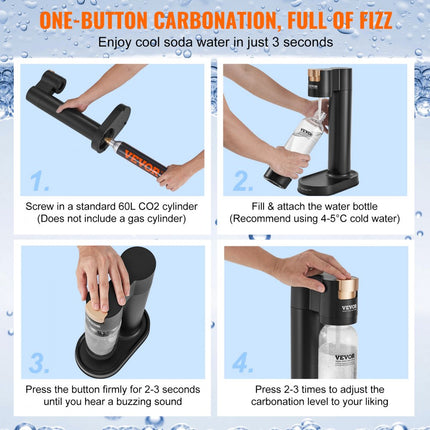 ONE-BUTTON CARBONATION, FULL OF FIZZ
Enjoy cool soda water in just 3 seconds

VEVOR
1.
Screw in a standard 60L CO2 cylinder
(Does not include a gas cylinder)

VEVOR
2.
Fill & attach the water bottle
(Recommend using 4-5°C cold water)

3.
Press the button firmly for 2-3 seconds until you hear a buzzing sound

VEVOR
VEVOR
4.
Press 2-3 times to adjust the carbonation level to your liking