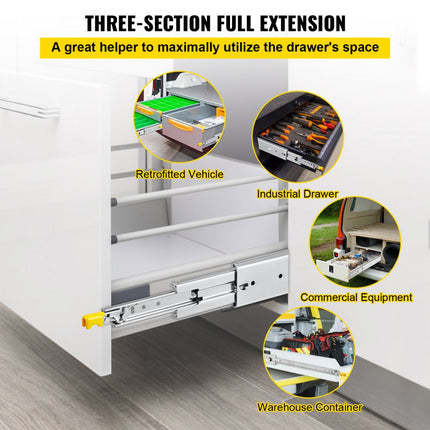 THREE-SECTION FULL EXTENSION

A great helper to maximally utilize the drawer's space

Retrofitted Vehicle

Industrial Drawer

Commercial Equipment

Warehouse Container