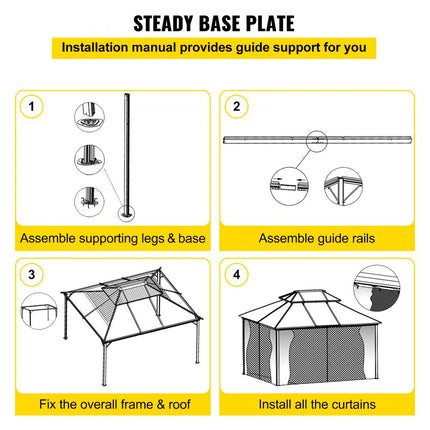 STEADY BASE PLATE

Installation manual provides guide support for you

1

Assemble supporting legs & base

2

Assemble guide rails

3

Fix the overall frame & roof

4

Install all the curtains