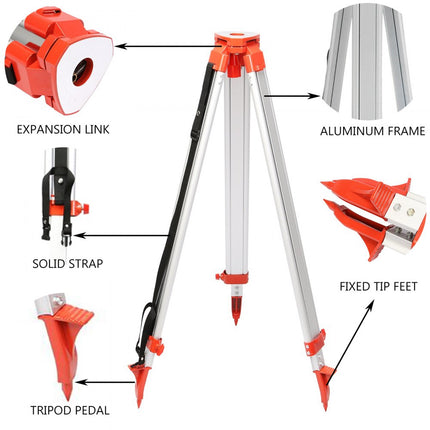 EXPANSION LINK

ALUMINUM FRAME

SOLID STRAP

FIXED TIP FEET

TRIPOD PEDAL