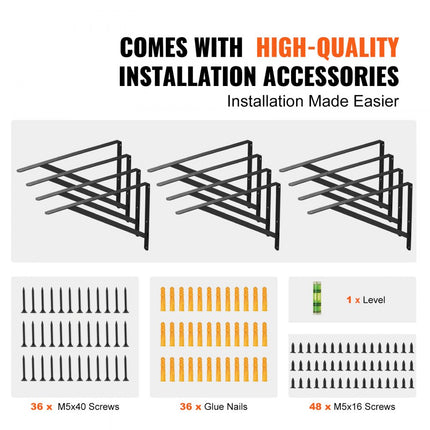 COMES WITH HIGH-QUALITY INSTALLATION ACCESSORIES
Installation Made Easier

1 x Level

36 x M5x40 Screws

36 x Glue Nails

48 x M5x16 Screws