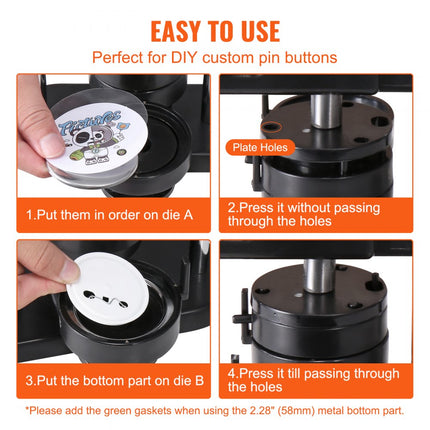 EASY TO USE
Perfect for DIY custom pin buttons

Pictures

1.Put them in order on die A

Plate Holes

2.Press it without passing through the holes

3.Put the bottom part on die B

4.Press it till passing through the holes

*Please add the green gaskets when using the 2.28" (58mm) metal bottom part.