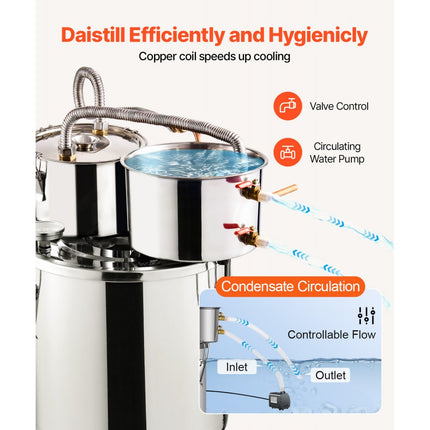 Daistill Efficiently and Hygienicly

Copper coil speeds up cooling

Valve Control

Circulating Water Pump

Condensate Circulation

Controllable Flow

Inlet

Outlet