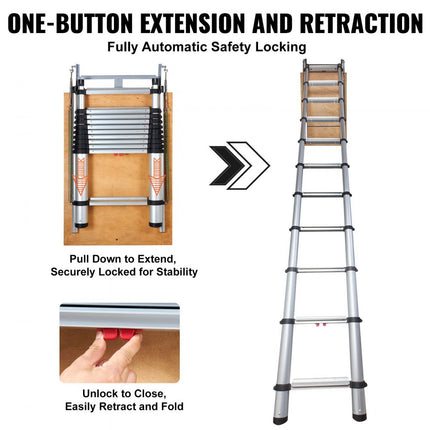 ONE-BUTTON EXTENSION AND RETRACTION
Fully Automatic Safety Locking

Pull Down to Extend,
Securely Locked for Stability

Unlock to Close,
Easily Retract and Fold