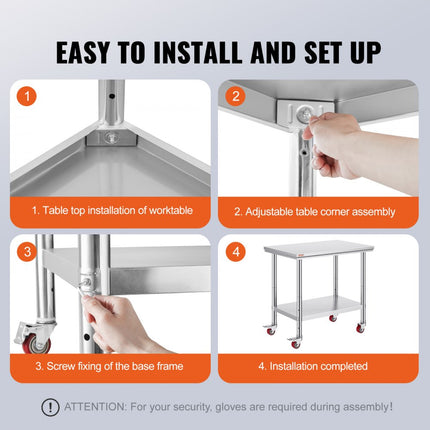 EASY TO INSTALL AND SET UP

1

1. Table top installation of worktable

2

2. Adjustable table corner assembly

3

3. Screw fixing of the base frame

4

4. Installation completed

! ATTENTION: For your security, gloves are required during assembly!