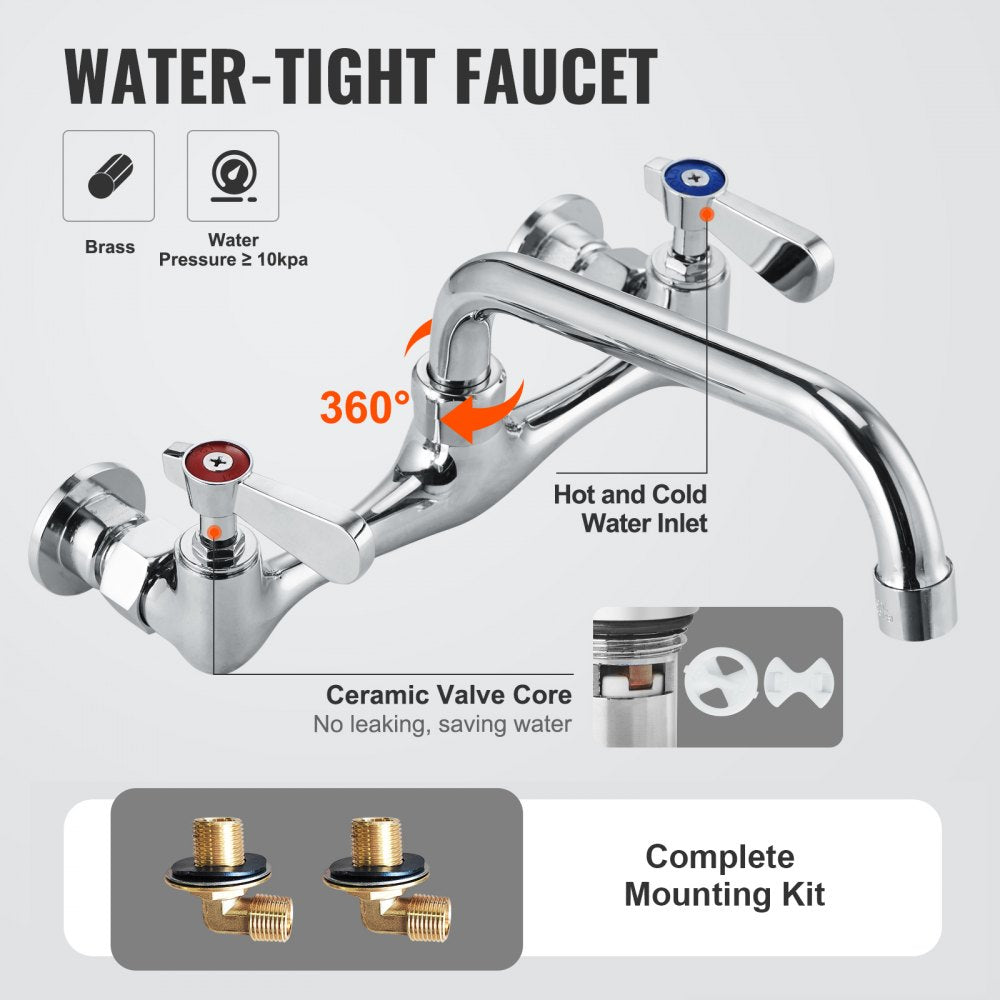 WATER-TIGHT FAUCET

Brass

Water Pressure ≥ 10kpa

360°

Hot and Cold Water Inlet

Ceramic Valve Core
No leaking, saving water

Complete Mounting Kit