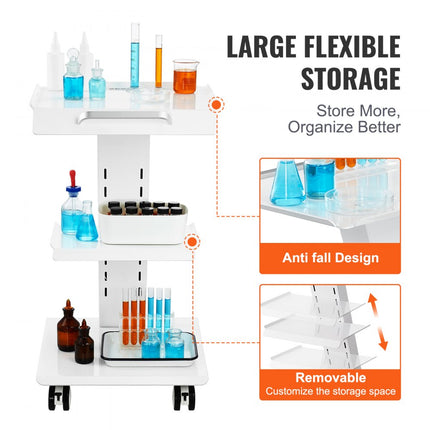 LARGE FLEXIBLE STORAGE

Store More, Organize Better

Anti fall Design

Removable
Customize the storage space