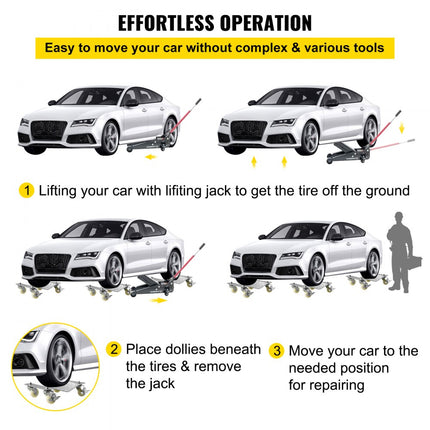 EFFORTLESS OPERATION

Easy to move your car without complex & various tools

1 Lifting your car with lifiting jack to get the tire off the ground

2 Place dollies beneath the tires & remove the jack

3 Move your car to the needed position for repairing