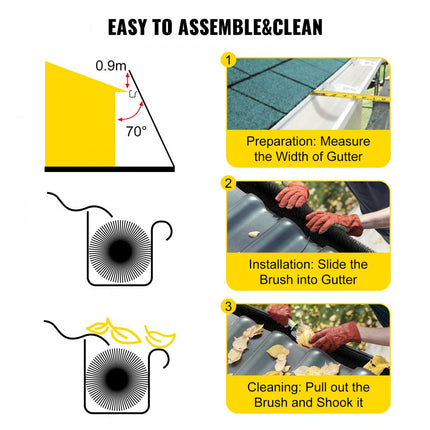 EASY TO ASSEMBLE&CLEAN

0.9m

70°

1

Preparation: Measure the Width of Gutter

2

Installation: Slide the Brush into Gutter

3

Cleaning: Pull out the Brush and Shook it