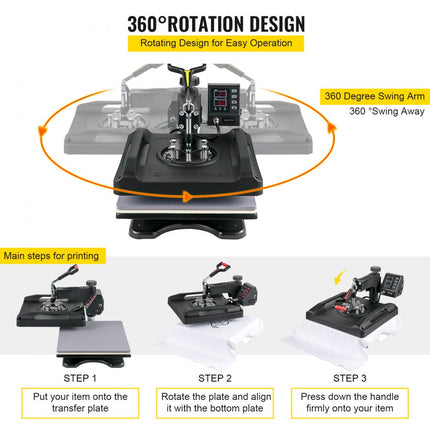 360°ROTATION DESIGN

Rotating Design for Easy Operation

360 Degree Swing Arm
360 °Swing Away

Main steps for printing

STEP 1
Put your item onto the transfer plate

STEP 2
Rotate the plate and align it with the bottom plate

STEP 3
Press down the handle firmly onto your item