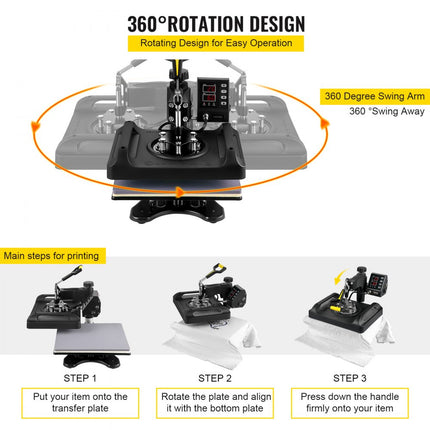 360°ROTATION DESIGN

Rotating Design for Easy Operation

360 Degree Swing Arm

360 °Swing Away

Main steps for printing

STEP 1

Put your item onto the transfer plate

STEP 2

Rotate the plate and align it with the bottom plate

STEP 3

Press down the handle firmly onto your item