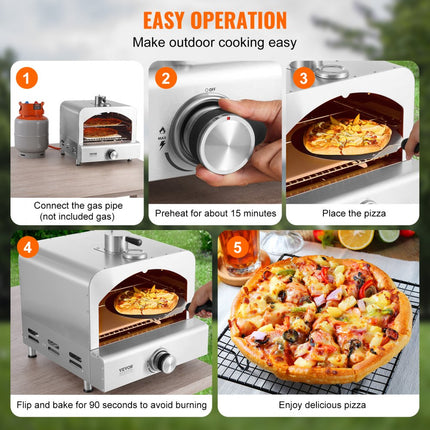 EASY OPERATION
Make outdoor cooking easy

1
Connect the gas pipe (not included gas)

2
OFF
MAX
Preheat for about 15 minutes

3
Place the pizza

4
VEVOR
Flip and bake for 90 seconds to avoid burning

5
Enjoy delicious pizza