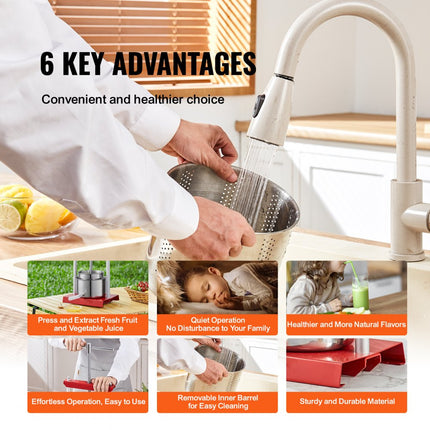 6 KEY ADVANTAGES

Convenient and healthier choice

Press and Extract Fresh Fruit and Vegetable Juice

Quiet Operation
No Disturbance to Your Family

Healthier and More Natural Flavors

Effortless Operation, Easy to Use

Removable Inner Barrel for Easy Cleaning

Sturdy and Durable Material