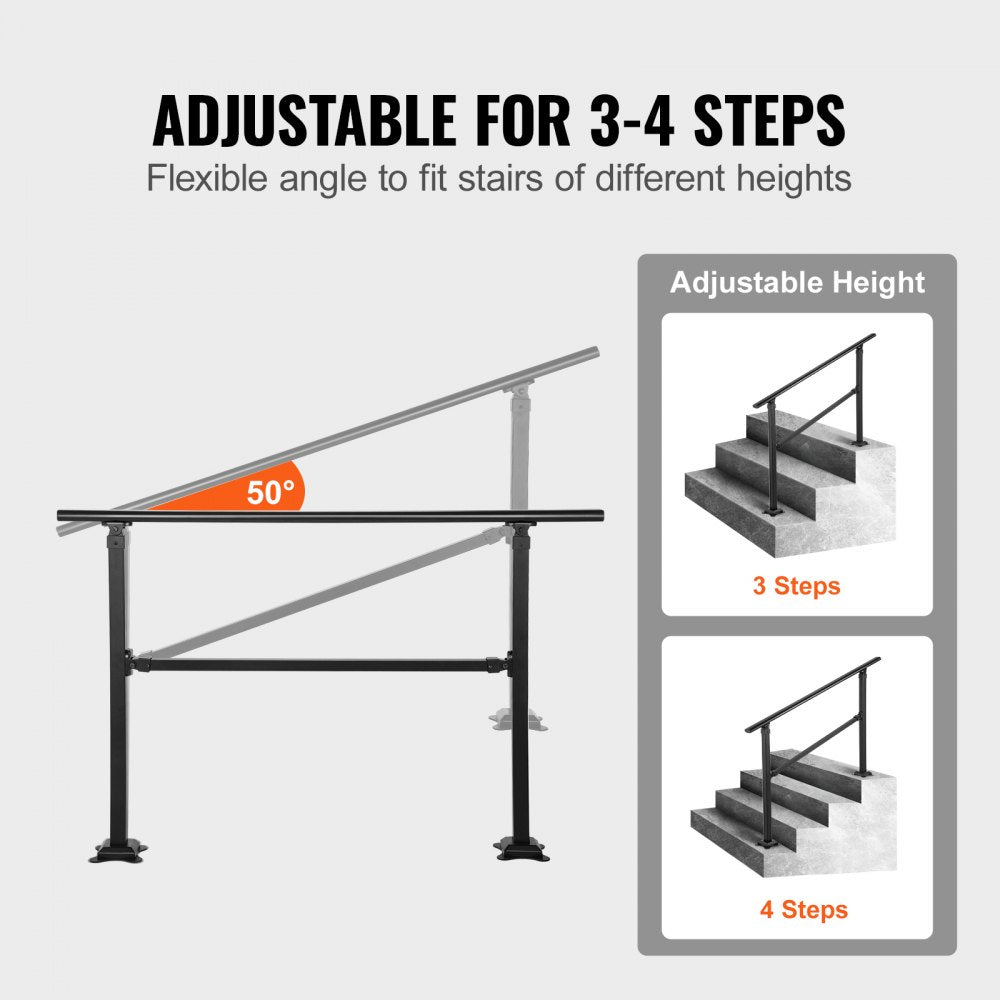 ADJUSTABLE FOR 3-4 STEPS
Flexible angle to fit stairs of different heights

50°

Adjustable Height

3 Steps

4 Steps