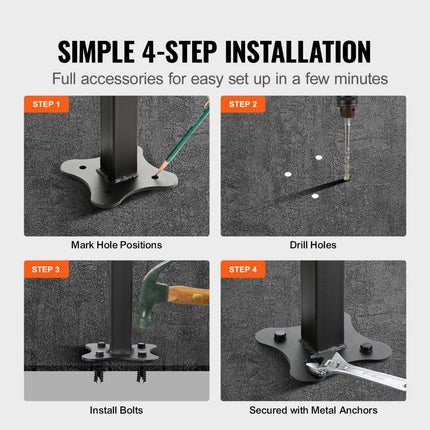 SIMPLE 4-STEP INSTALLATION

Full accessories for easy set up in a few minutes

STEP 1

Mark Hole Positions

STEP 2

Drill Holes

STEP 3

Install Bolts

STEP 4

Secured with Metal Anchors