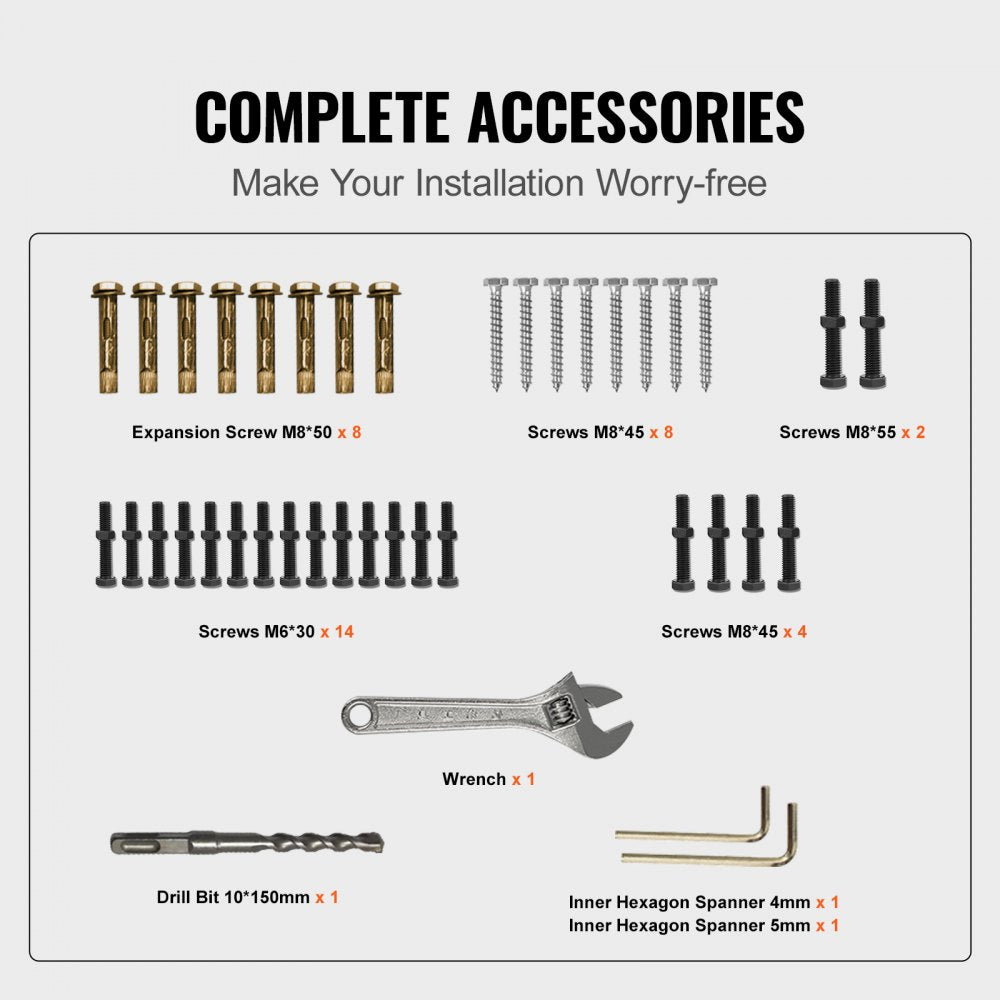 COMPLETE ACCESSORIES

Make Your Installation Worry-free

Expansion Screw M8*50 x 8

Screws M8*45 x 8

Screws M8*55 x 2

Screws M6*30 x 14

Screws M8*45 x 4

Wrench x 1

Drill Bit 10*150mm x 1

Inner Hexagon Spanner 4mm x 1
Inner Hexagon Spanner 5mm x 1