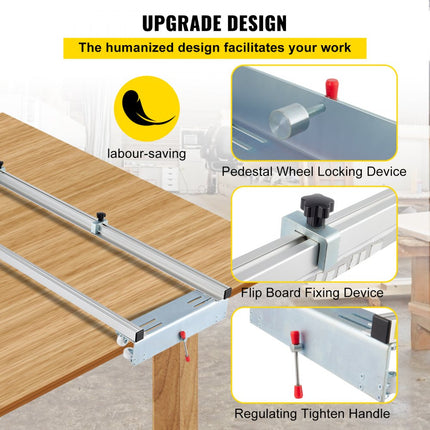 UPGRADE DESIGN

The humanized design facilitates your work

labour-saving

Pedestal Wheel Locking Device

Flip Board Fixing Device

Regulating Tighten Handle