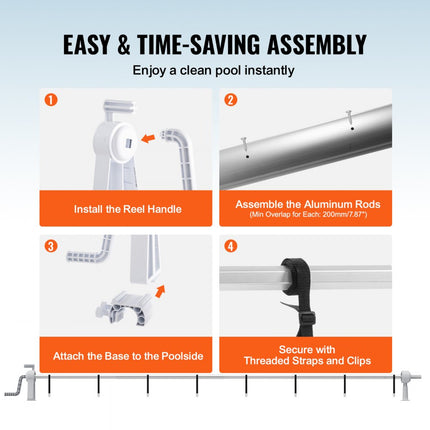 EASY & TIME-SAVING ASSEMBLY

Enjoy a clean pool instantly

1

Install the Reel Handle

2

Assemble the Aluminum Rods
(Min Overlap for Each: 200mm/7.87")

3

Attach the Base to the Poolside

4

Secure with Threaded Straps and Clips