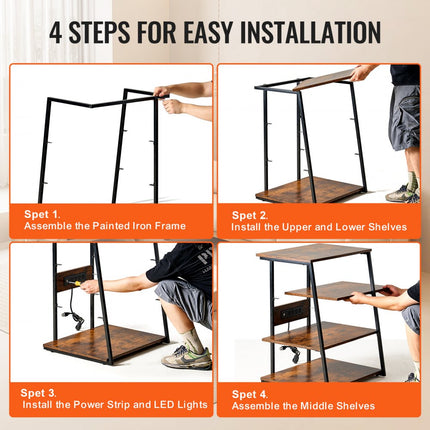 4 STEPS FOR EASY INSTALLATION

Spet 1.
Assemble the Painted Iron Frame

Spet 2.
Install the Upper and Lower Shelves

Spet 3.
Install the Power Strip and LED Lights

Spet 4.
Assemble the Middle Shelves