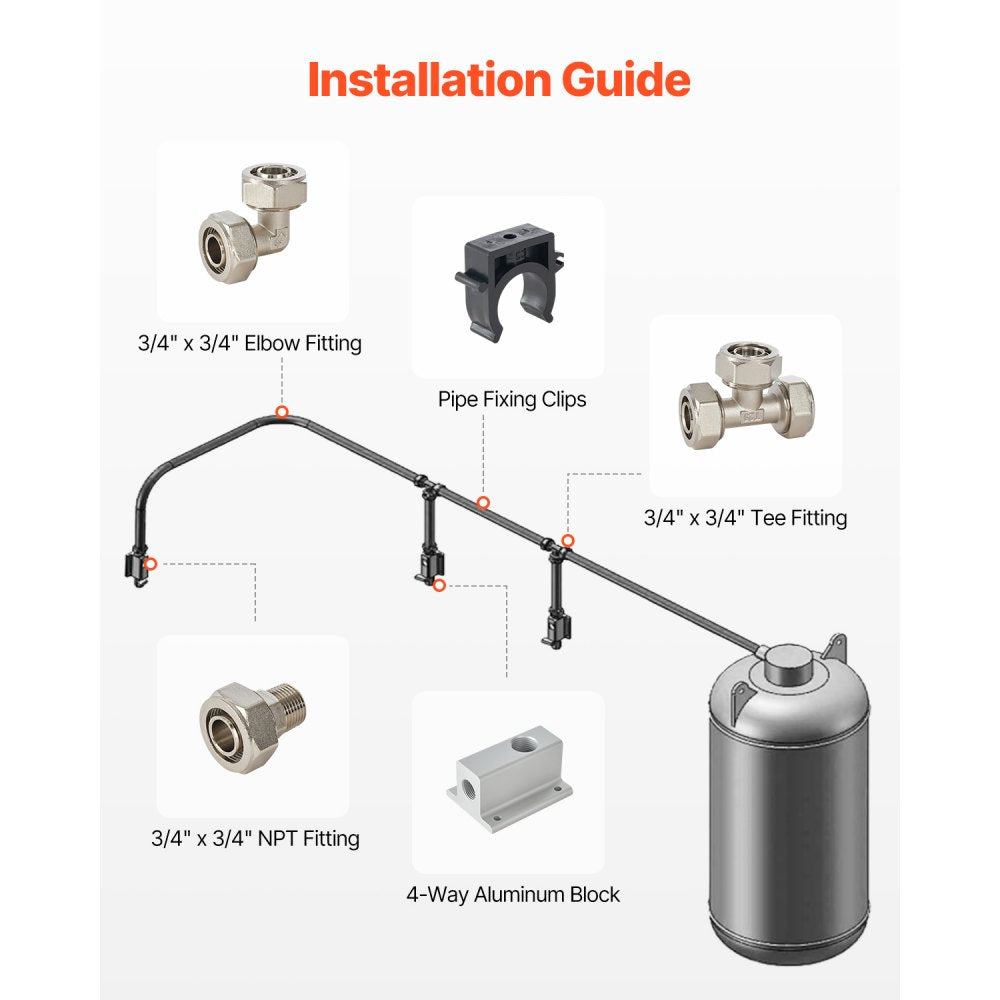 Installation Guide

3/4" x 3/4" Elbow Fitting

Pipe Fixing Clips

3/4" x 3/4" Tee Fitting

3/4" x 3/4" NPT Fitting

4-Way Aluminum Block