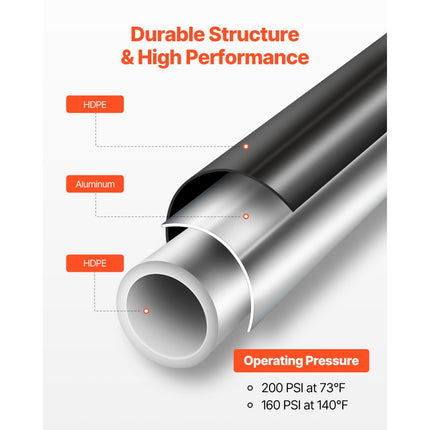 Durable Structure & High Performance

HDPE

Aluminum

HDPE

Operating Pressure

200 PSI at 73°F
160 PSI at 140°F