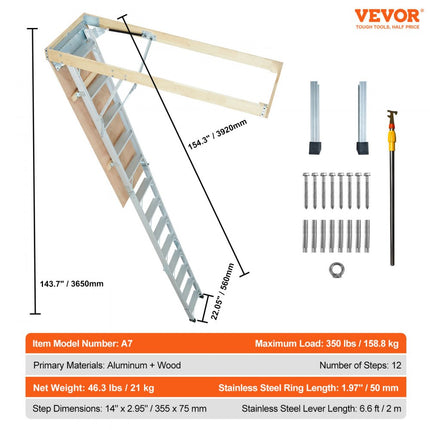 VEVOR
TOUGH TOOLS, HALF PRICE

154.3" / 3920mm

143.7" / 3650mm

22.05" / 560mm

| Item Model Number: A7 | Maximum Load: 350 lbs / 158.8 kg |
|---|---|
| Primary Materials: Aluminum + Wood | Number of Steps: 12 |
| Net Weight: 46.3 lbs / 21 kg | Stainless Steel Ring Length: 1.97" / 50 mm |
| Step Dimensions: 14" x 2.95" / 355 x 75 mm | Stainless Steel Lever Length: 6.6 ft / 2 m |