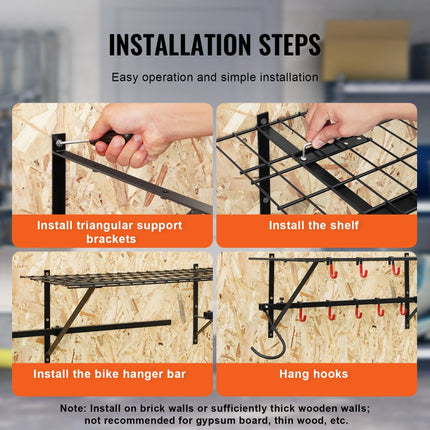 INSTALLATION STEPS

Easy operation and simple installation

Install triangular support brackets

Install the shelf

Install the bike hanger bar

Hang hooks

Note: Install on brick walls or sufficiently thick wooden walls; not recommended for gypsum board, thin wood, etc.