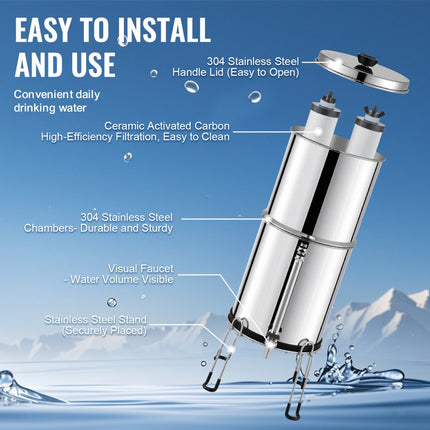 EASY TO INSTALL AND USE

Convenient daily drinking water

304 Stainless Steel Handle Lid (Easy to Open)

Ceramic Activated Carbon High-Efficiency Filtration, Easy to Clean

304 Stainless Steel Chambers- Durable and Sturdy

Visual Faucet - Water Volume Visible

Stainless Steel Stand (Securely Placed)