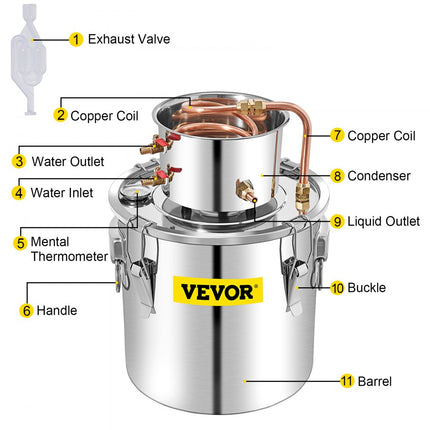 1 Exhaust Valve

2 Copper Coil

3 Water Outlet

4 Water Inlet

5 Mental Thermometer

6 Handle

7 Copper Coil

8 Condenser

9 Liquid Outlet

10 Buckle

11 Barrel

VEVOR®