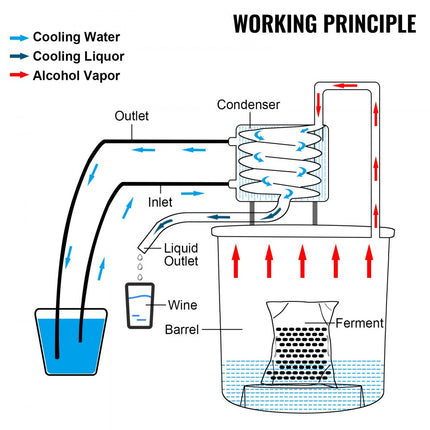 WORKING PRINCIPLE

Cooling Water
Cooling Liquor
Alcohol Vapor

Condenser

Outlet

Inlet

Liquid Outlet

Wine

Barrel

Ferment