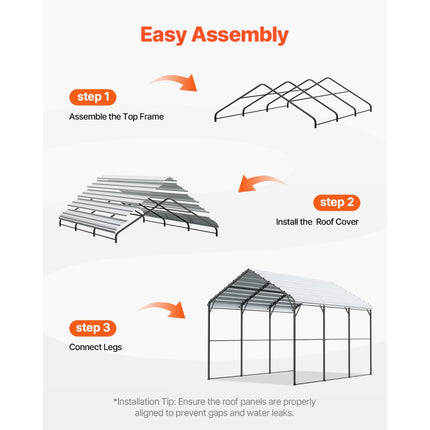 Easy Assembly

step 1

Assemble the Top Frame

step 2

Install the  Roof Cover

step 3

Connect Legs

*Installation Tip: Ensure the roof panels are properly aligned to prevent gaps and water leaks.