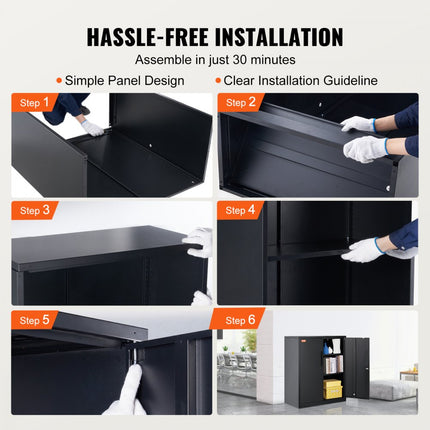 HASSLE-FREE INSTALLATION
Assemble in just 30 minutes

• Simple Panel Design • Clear Installation Guideline

Step 1

Step 2

Step 3

Step 4

Step 5

Step 6