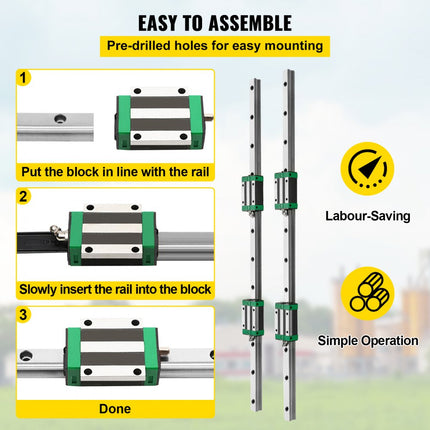 EASY TO ASSEMBLE

Pre-drilled holes for easy mounting

1

Put the block in line with the rail

2

Slowly insert the rail into the block

3

Done

Labour-Saving

Simple Operation