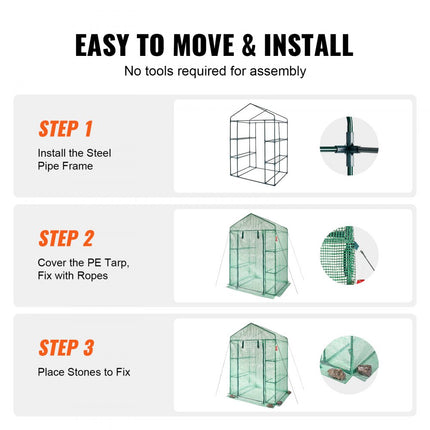 EASY TO MOVE & INSTALL
No tools required for assembly

STEP 1
Install the Steel Pipe Frame

STEP 2
Cover the PE Tarp, Fix with Ropes

STEP 3
Place Stones to Fix