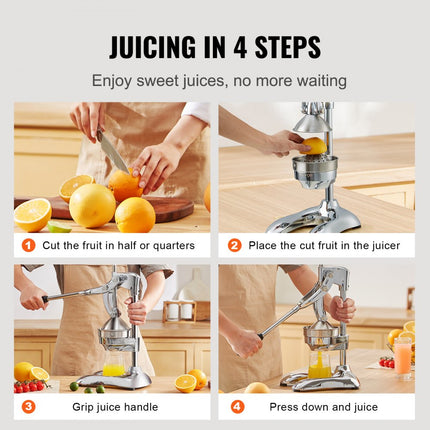 JUICING IN 4 STEPS

Enjoy sweet juices, no more waiting

1 Cut the fruit in half or quarters

2 Place the cut fruit in the juicer

3 Grip juice handle

4 Press down and juice