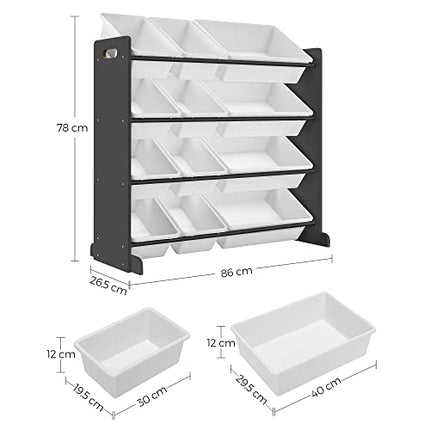 78 cm

26,5 cm

86 cm

12 cm

19,5 cm

30 cm

12 cm

29,5 cm

40 cm