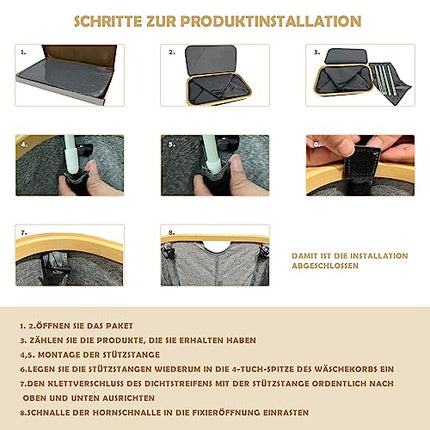 SCHRITTE ZUR PRODUKTINSTALLATION

1.

2.

3.

4.

5.

6.

7.

8.

DAMIT IST DIE INSTALLATION ABGESCHLOSSEN

1. 2.ÖFFNEN SIE DAS PAKET
3. ZÄHLEN SIE DIE PRODUKTE, DIE SIE ERHALTEN HABEN
4,5. MONTAGE DER STÜTZSTANGE
6.LEGEN SIE DIE STÜTZSTANGEN WIEDERUM IN DIE 4-TUCH-SPITZE DES WÄSCHEKORBS EIN
7.DEN KLETTVERSCHLUSS DES DICHTSTREIFENS MIT DER STÜTZSTANGE ORDENTLICH NACH OBEN UND UNTEN AUSRICHTEN
8.SCHNALLE DER HORNSCHNALLE IN DIE FIXIERÖFFNUNG EINRASTEN