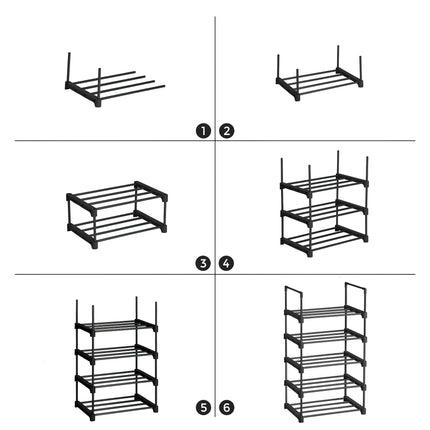 1
2
3
4
5
6