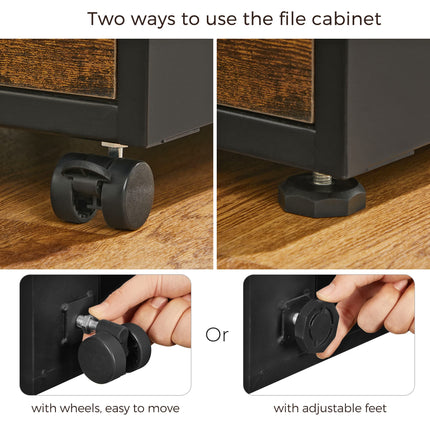 Two ways to use the file cabinet

Or

with wheels, easy to move

with adjustable feet