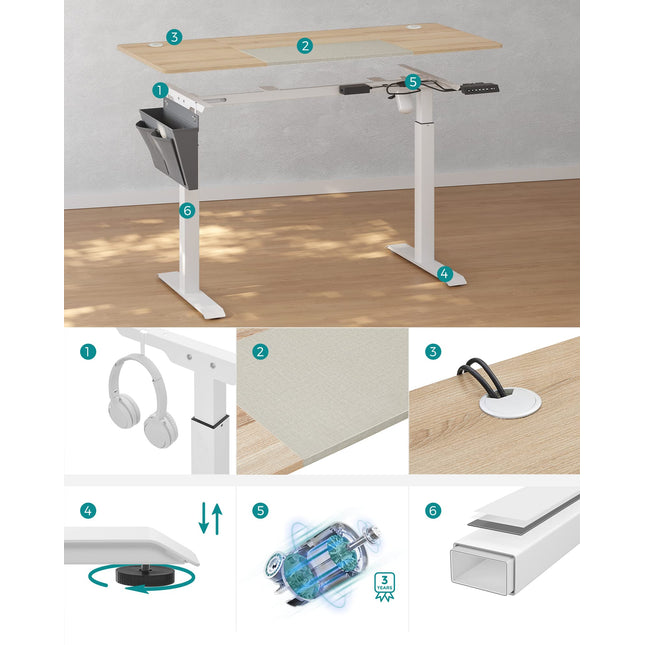 3
2
1
5
6
4
1
2
3
4
5
3 YEARS
6