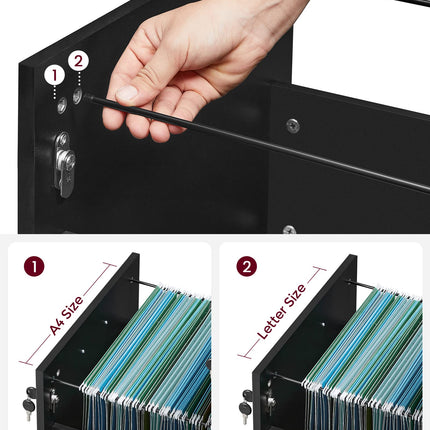 1
2
1
A4 Size
2
Letter Size